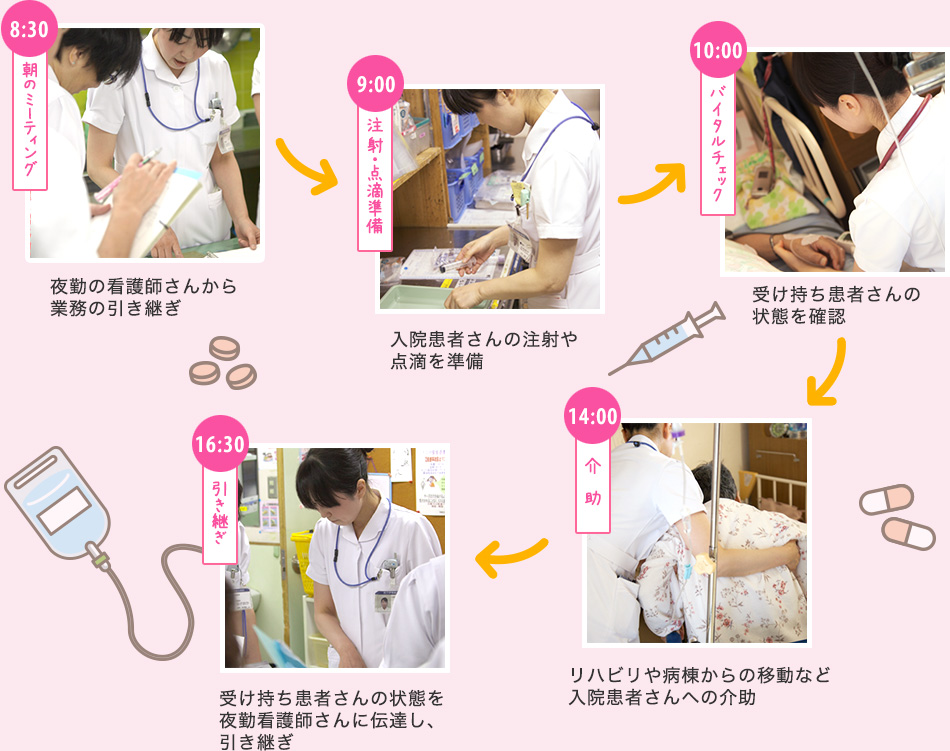 8:30
朝のミーティング

夜勤の看護師さんから業務の引き継ぎ

9:00
注射・点滴準備

入院患者さんの注射や点滴を準備

10:00
バイタルチェック

受け持ち患者さんの状態を確認

14:00
介助

リハビリや病棟からの移動など入院患者さんへの介助

16:30
引き継ぎ

受け持ち患者さんの状態を夜勤看護師さんに伝達し、引き継ぎ